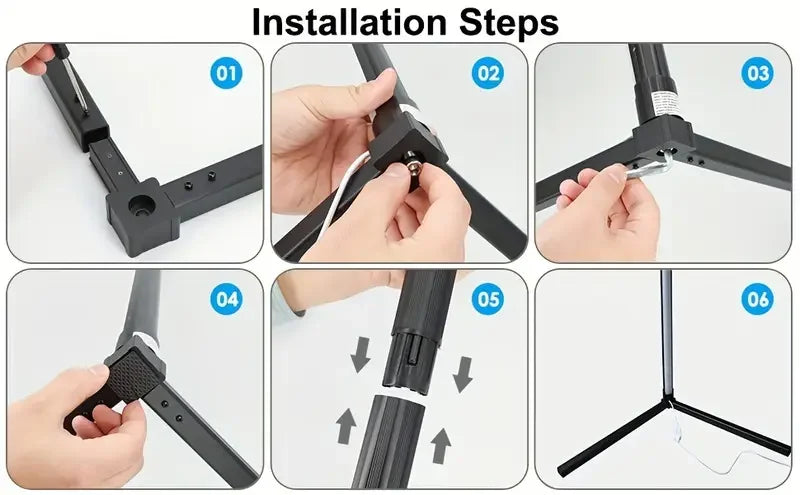 Installation Steps

01

02

03

04

05

06