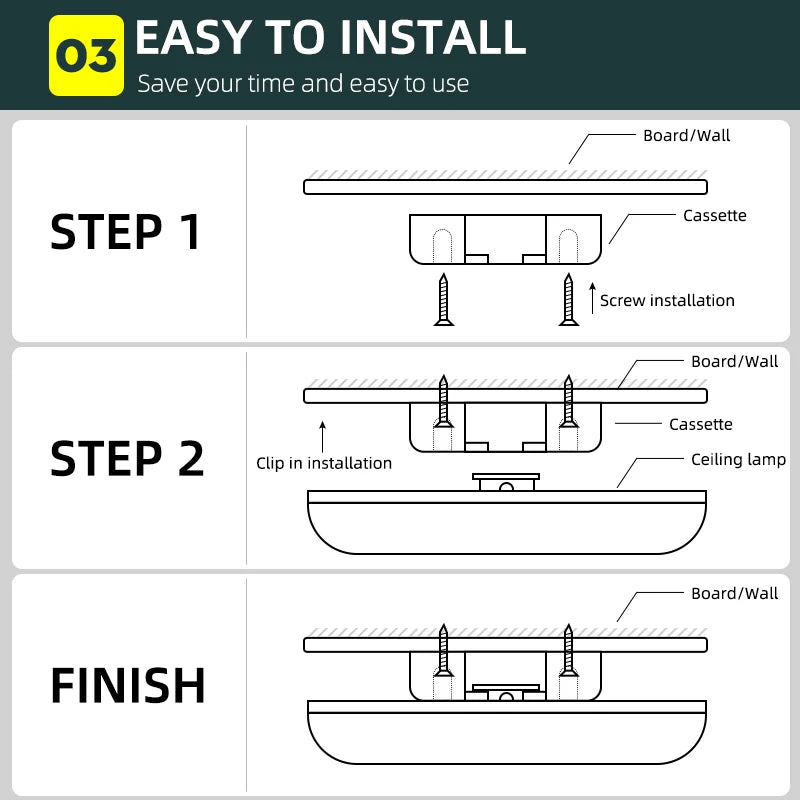 03 EASY TO INSTALL
Save your time and easy to use

STEP 1
Board/Wall
Cassette
Screw installation

STEP 2
Board/Wall
Cassette
Clip in installation
Ceiling lamp

FINISH
Board/Wall