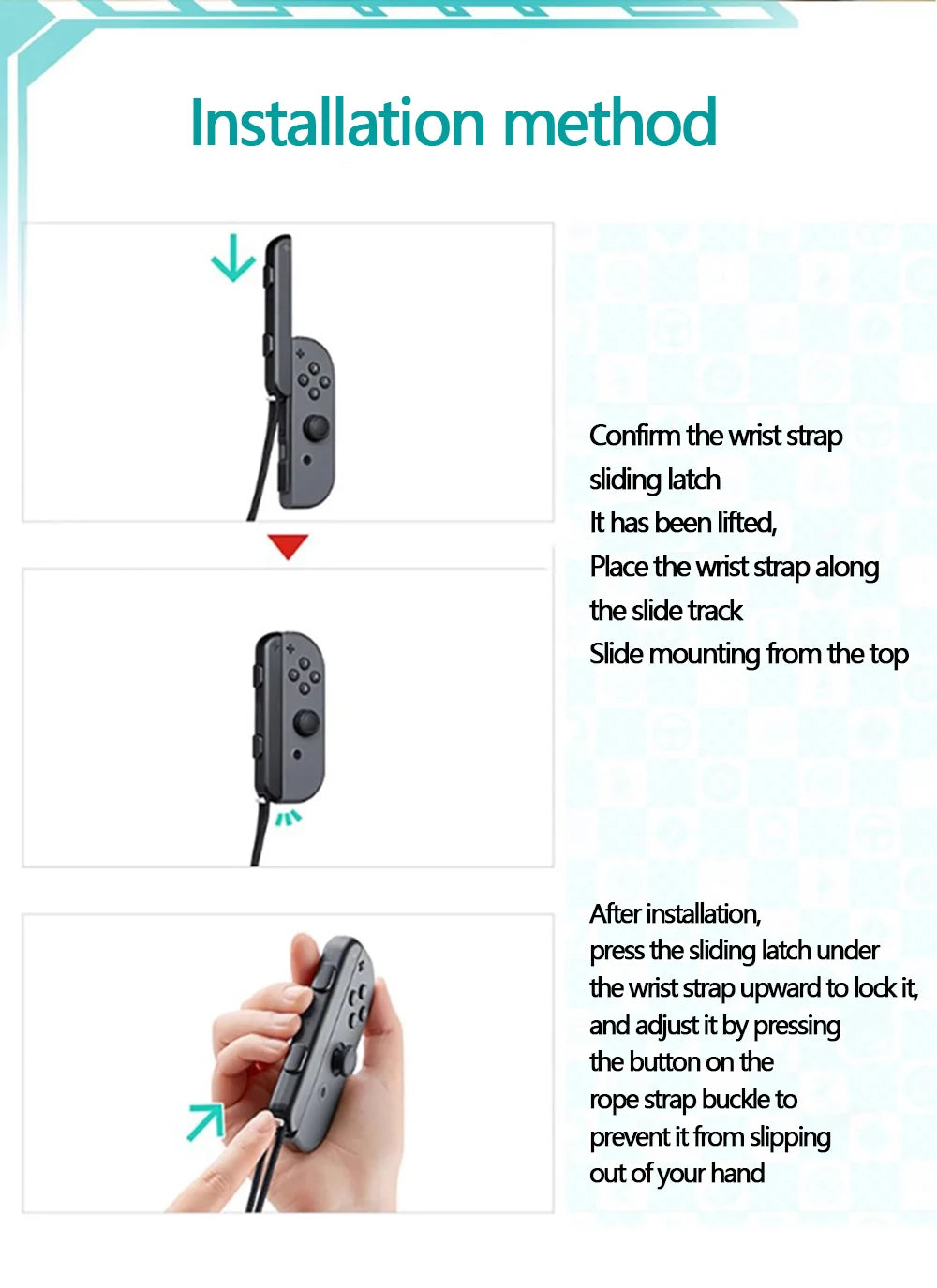 Installation method

Confirm the wrist strap
sliding latch
It has been lifted,
Place the wrist strap along
the slide track
Slide mounting from the top

After installation,
press the sliding latch under
the wrist strap upward to lock it,
and adjust it by pressing
the button on the
rope strap buckle to
prevent it from slipping
out of your hand