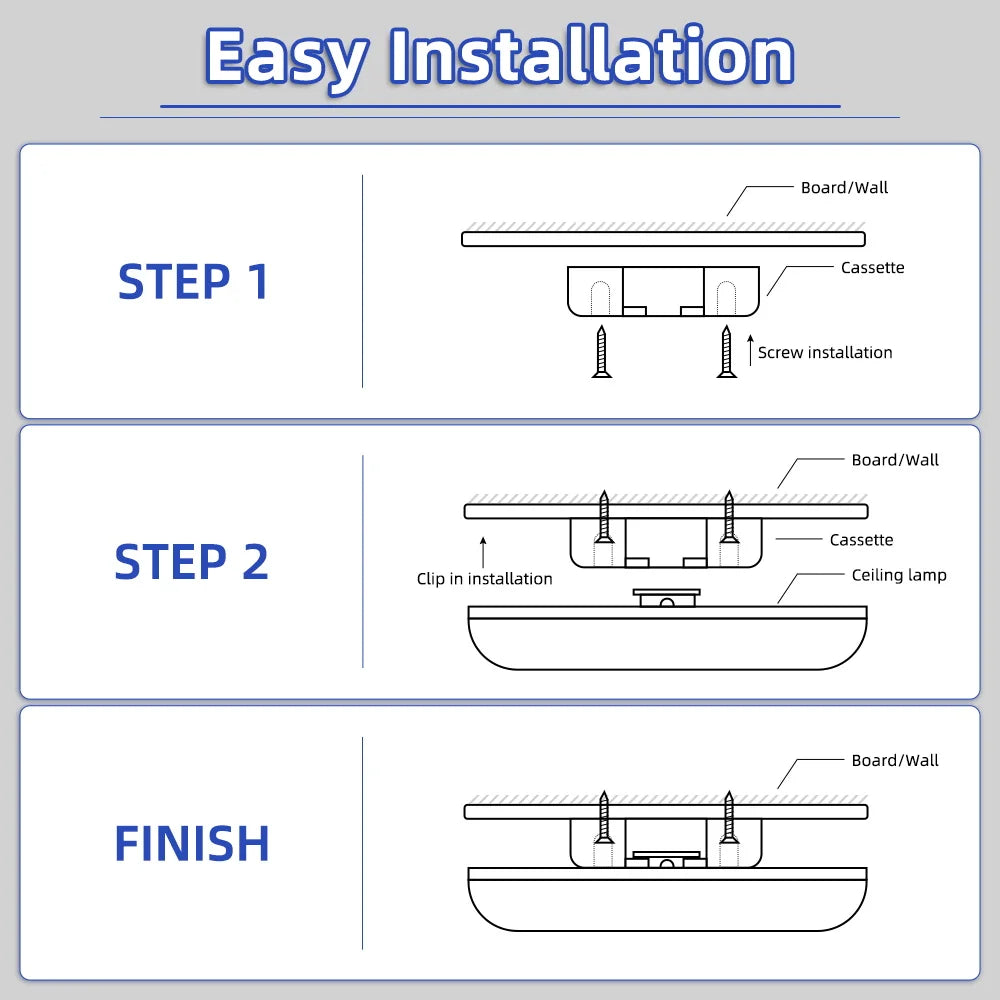 Easy Installation

STEP 1

Board/Wall
Cassette
Screw installation

STEP 2

Board/Wall
Cassette
Clip in installation
Ceiling lamp

FINISH

Board/Wall